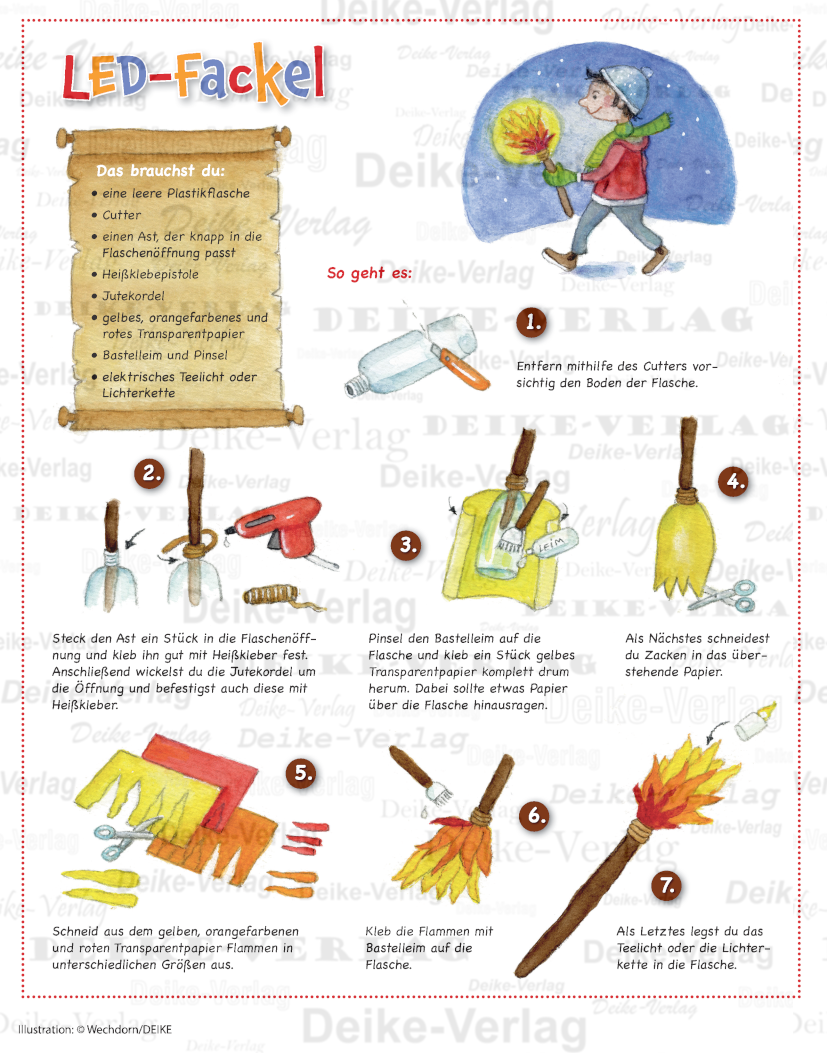 LED-Fackel

Das brauchst du:
• eine leere Plastikflasche
• Cutter
• einen Ast, der knapp in die Flaschenöffnung passt
• Heißklebepistole
• Jutekordel
• gelbes, orangefarbenes und rotes Transparentpapier
• Bastelleim und Pinsel
• elektrisches Teelicht oder Lichterkette

So geht es:

1.
Entfern mithilfe des Cutters vorsichtig den Boden der Flasche.

2.
Steck den Ast ein Stück in die Flaschenöffnung und kleb ihn gut mit Heißkleber fest. Anschließend wickelst du die Jutekordel um die Öffnung und befestigst auch diese mit Heißkleber.

3.
LEIM
Pinsel den Bastelleim auf die Flasche und kleb ein Stück gelbes Transparentpapier komplett drum herum. Dabei sollte etwas Papier über die Flasche hinausragen.

4.
Als Nächstes schneidest du Zacken in das überstehende Papier.

5.
Schneid aus dem gelben, orangefarbenen und roten Transparentpapier Flammen in unterschiedlichen Größen aus.

6.
Kleb die Flammen mit Bastelleim auf die Flasche.

7.
Als Letztes legst du das Teelicht oder die Lichterkette in die Flasche.

Illustration: © Wechdorn/DEIKE

Deike-Verlag